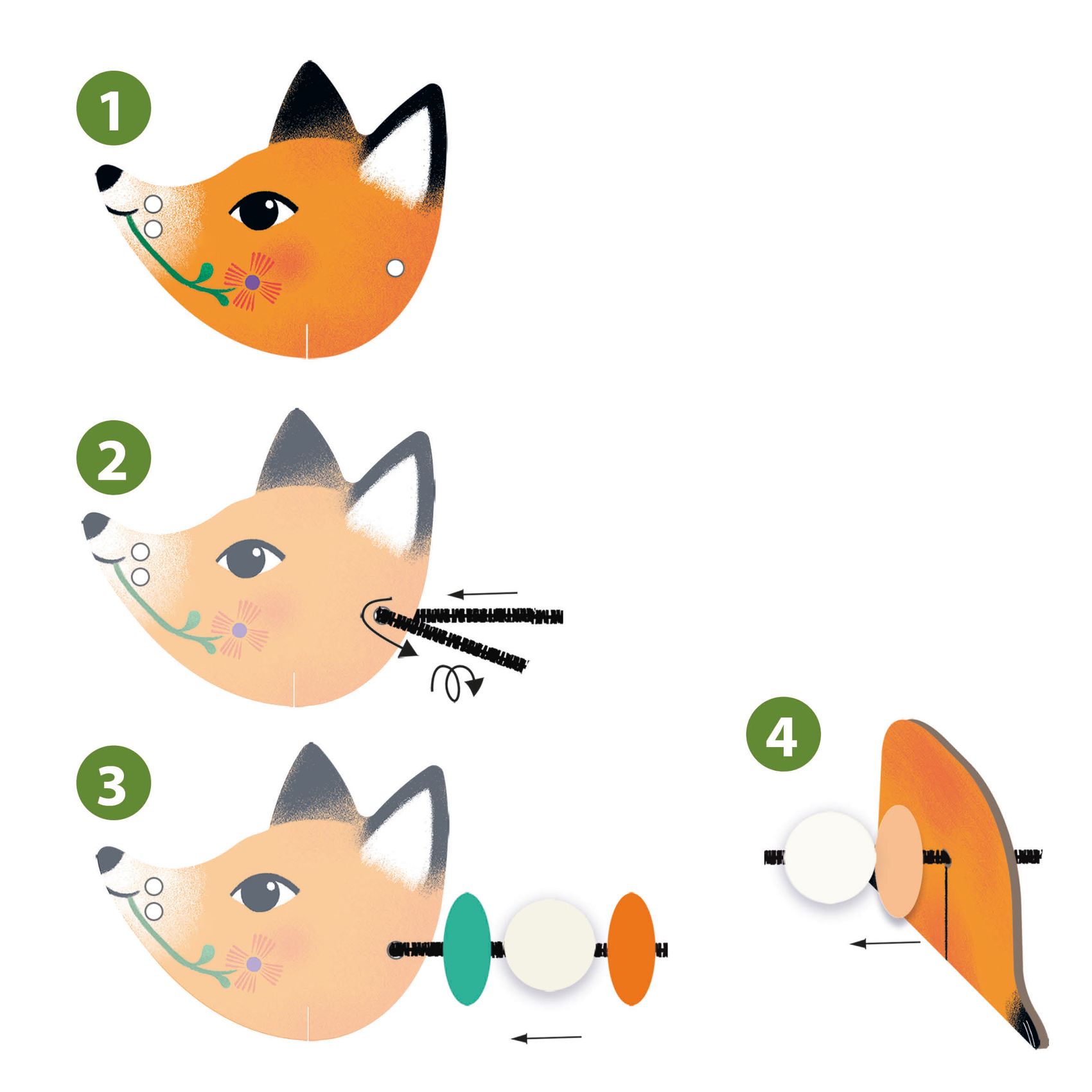 1

2

3

4