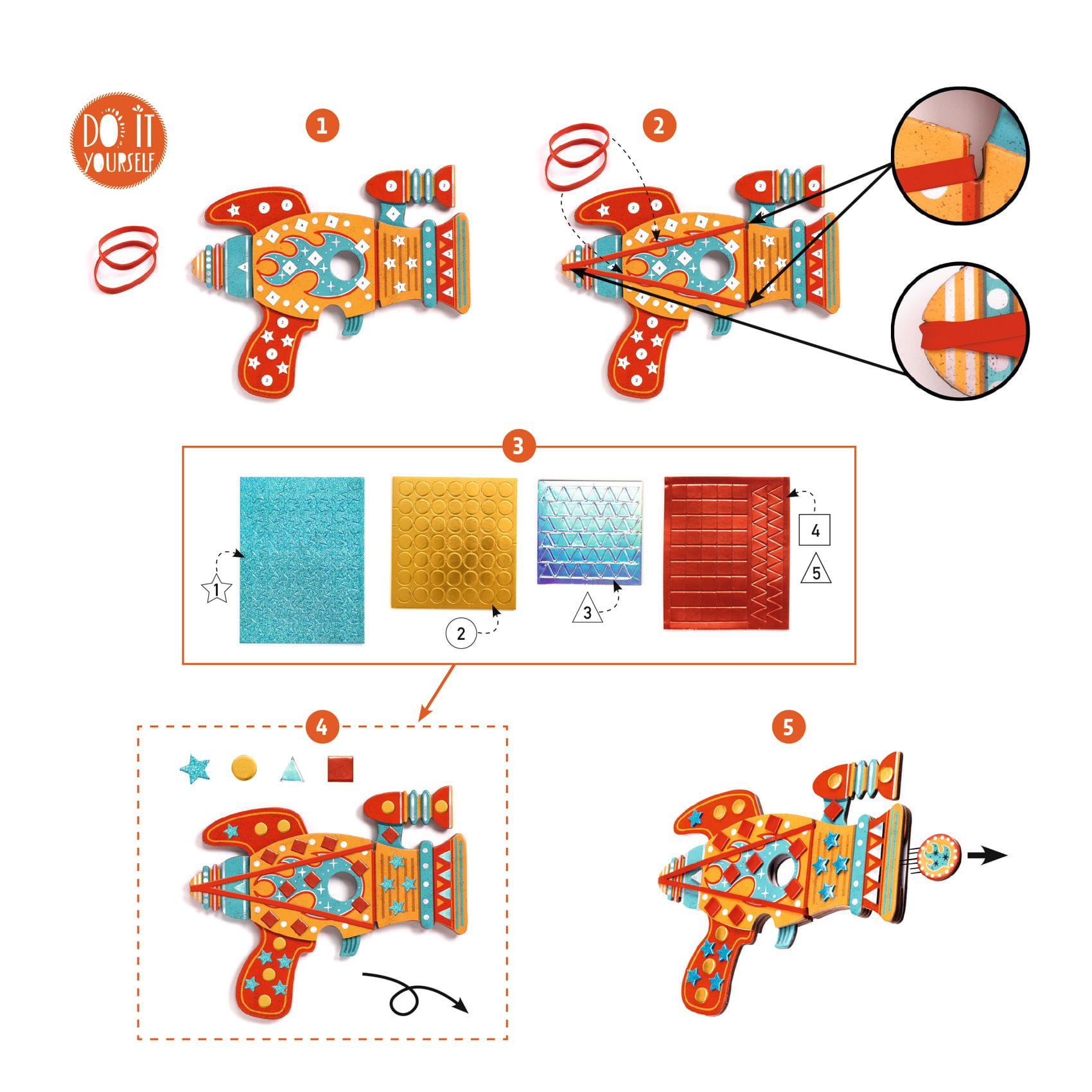 DO IT YOURSELF

1

2

3

1

2

3

4

5

4

5